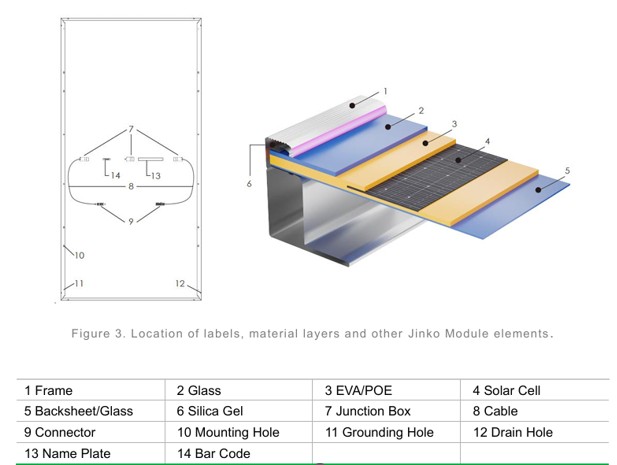 7
14
13
8
9
10
11
12

1
2
3
4
5
6

Figure 3. Location of labels, material layers and other Jinko Module elements.

| 1 Frame | 2 Glass | 3 EVA/POE | 4 Solar Cell |
|---|---|---|---|
| 5 Backsheet/Glass | 6 Silica Gel | 7 Junction Box | 8 Cable |
| 9 Connector | 10 Mounting Hole | 11 Grounding Hole | 12 Drain Hole |
| 13 Name Plate | 14 Bar Code | | |